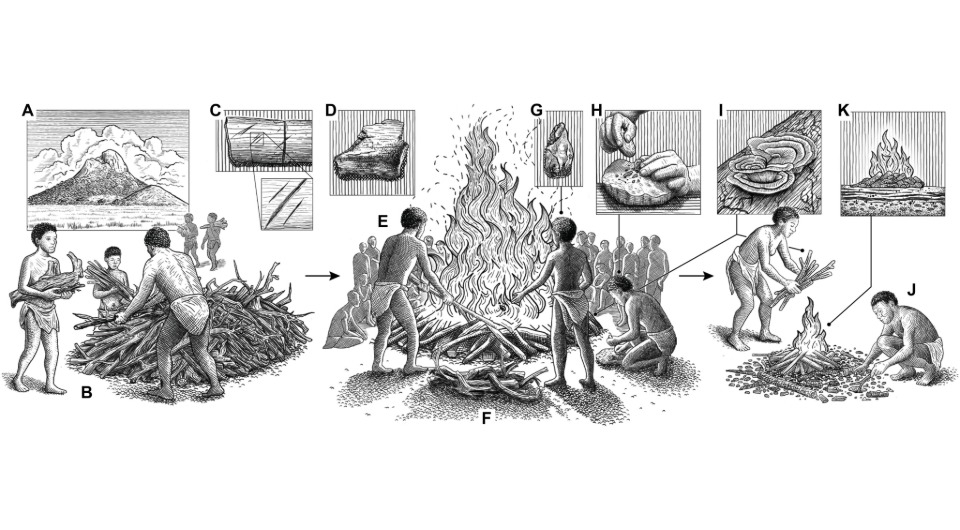 A
C
D
G
H
I
K
E
B
F
J